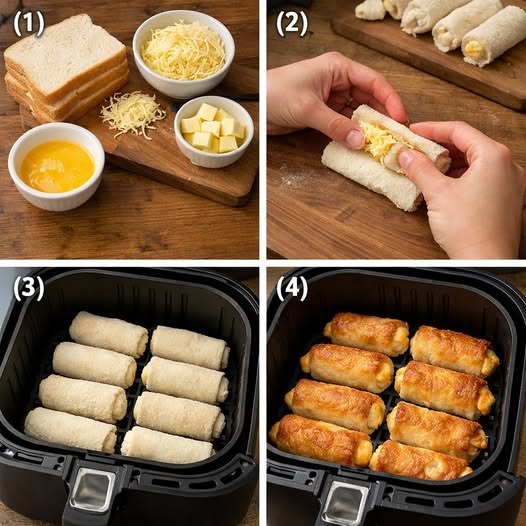 (1)

(2)

(3)

(4)